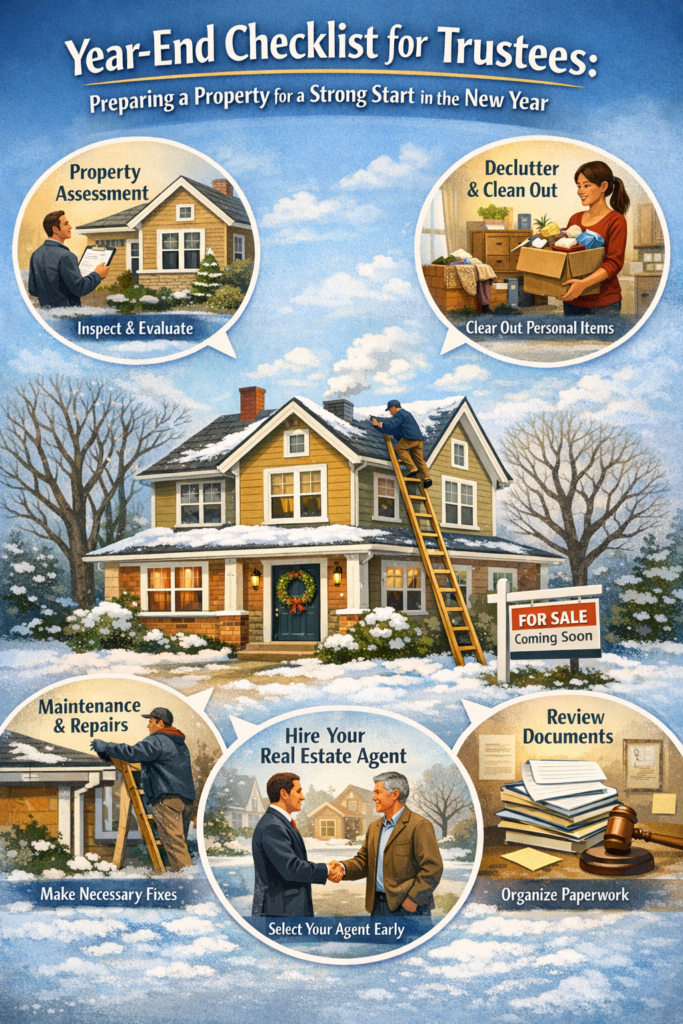 Year-End Checklist for Trustees:

Preparing a Property for a Strong Start in the New Year

Property Assessment

Inspect & Evaluate

Declutter & Clean Out

Clear Out Personal Items

FOR SALE
Coming Soon

Maintenance & Repairs

Make Necessary Fixes

Hire Your Real Estate Agent

Select Your Agent Early

Review Documents

Organize Paperwork